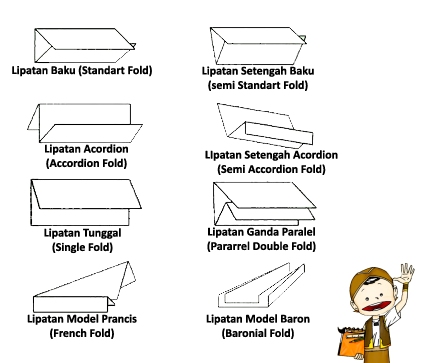 Lipatan Baku (Standart Fold)

Lipatan Setengah Baku (semi Standart Fold)

Lipatan Acordion (Accordion Fold)

LIpatan Setengah Acordion (Semi Accordion Fold)

Lipatan Tunggal (Single Fold)

Lipatan Ganda Paralel (Pararrel Double Fold)

Lipatan Model Prancis (French Fold)

Lipatan Model Baron (Baronial Fold)